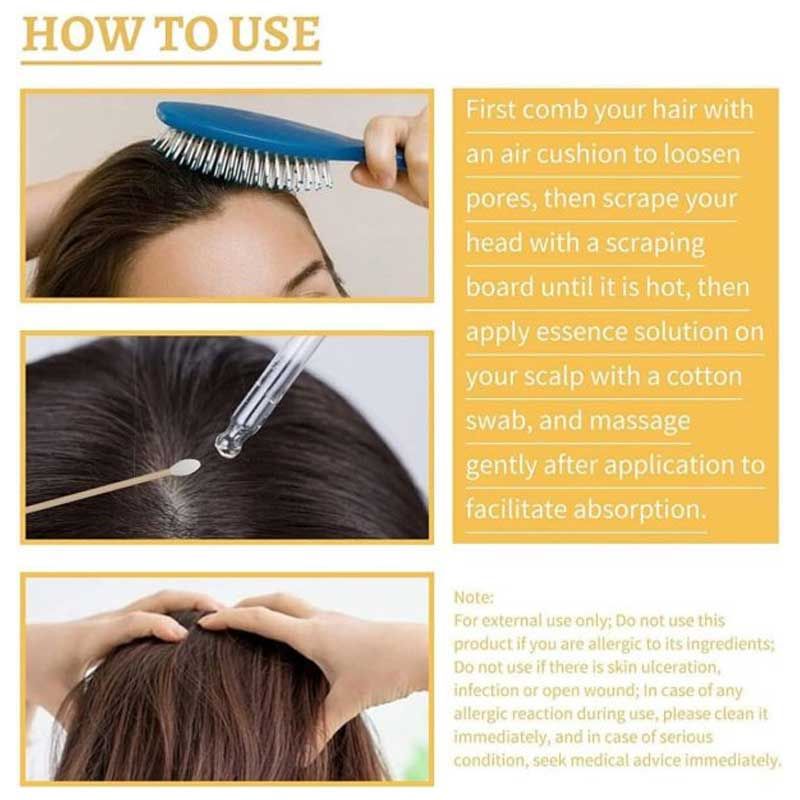 HOW TO USE

First comb your hair with an air cushion to loosen pores, then scrape your head with a scraping board until it is hot, then apply essence solution on your scalp with a cotton swab, and massage gently after application to facilitate absorption.

Note:
For external use only; Do not use this product if you are allergic to its ingredients; Do not use if there is skin ulceration, infection or open wound; In case of any allergic reaction during use, please clean it immediately, and in case of serious condition, seek medical advice immediately.